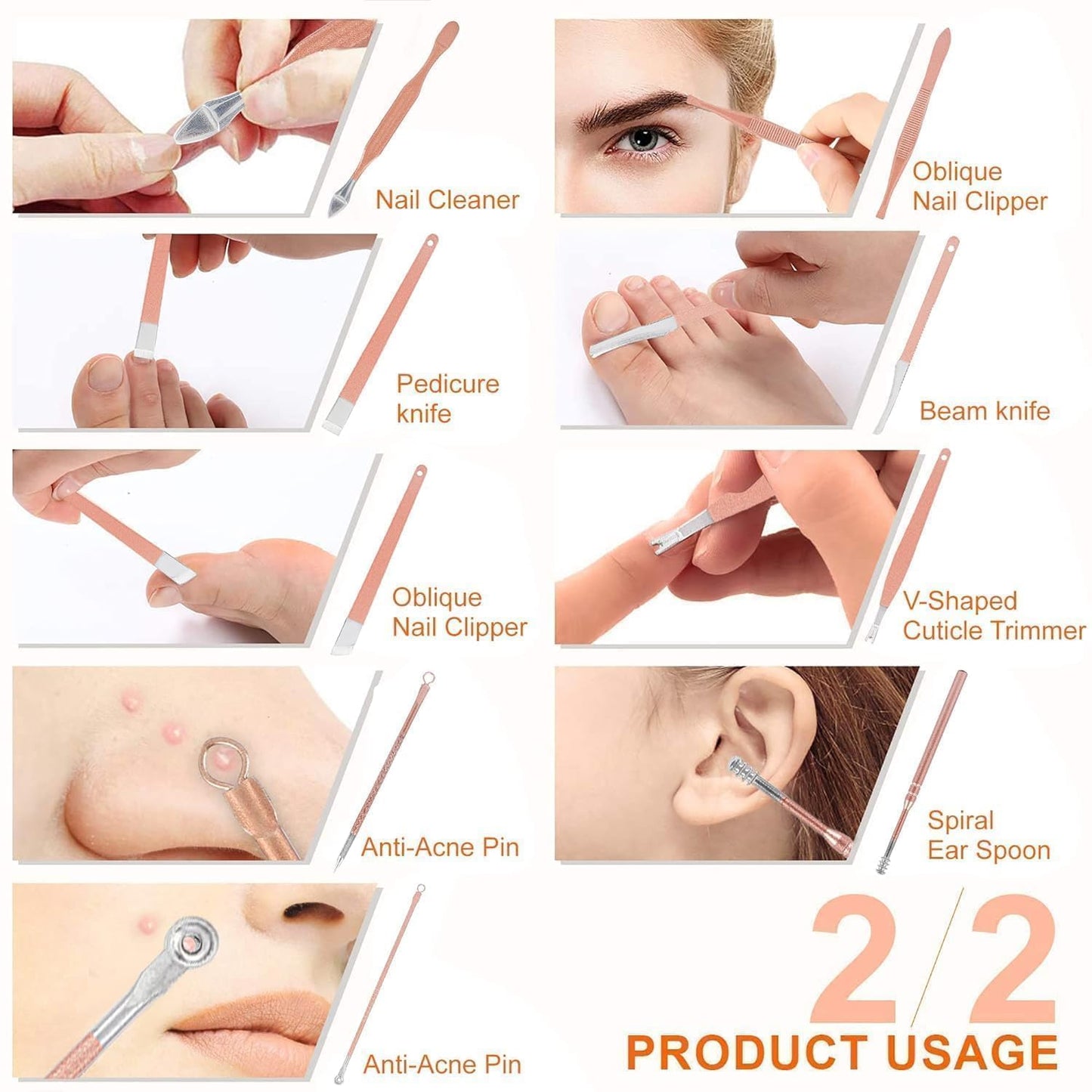 Nail Cleaner

Oblique Nail Clipper

Pedicure knife

Beam knife

Oblique Nail Clipper

V-Shaped Cuticle Trimmer

Anti-Acne Pin

Spiral Ear Spoon

Anti-Acne Pin

2/2

PRODUCT USAGE